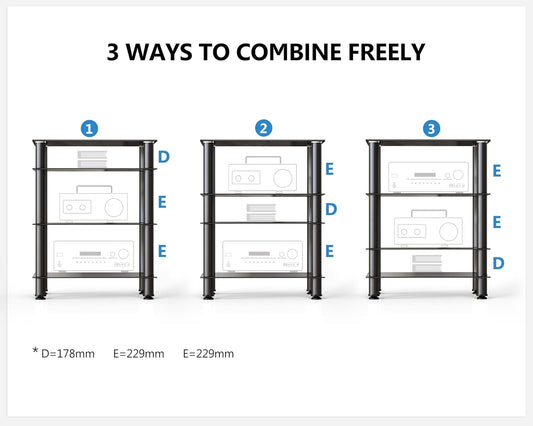 3 WAYS TO COMBINE FREELY

1
D
E
E

2
E
D
E

3
E
E
D

* D=178mm E=229mm E=229mm