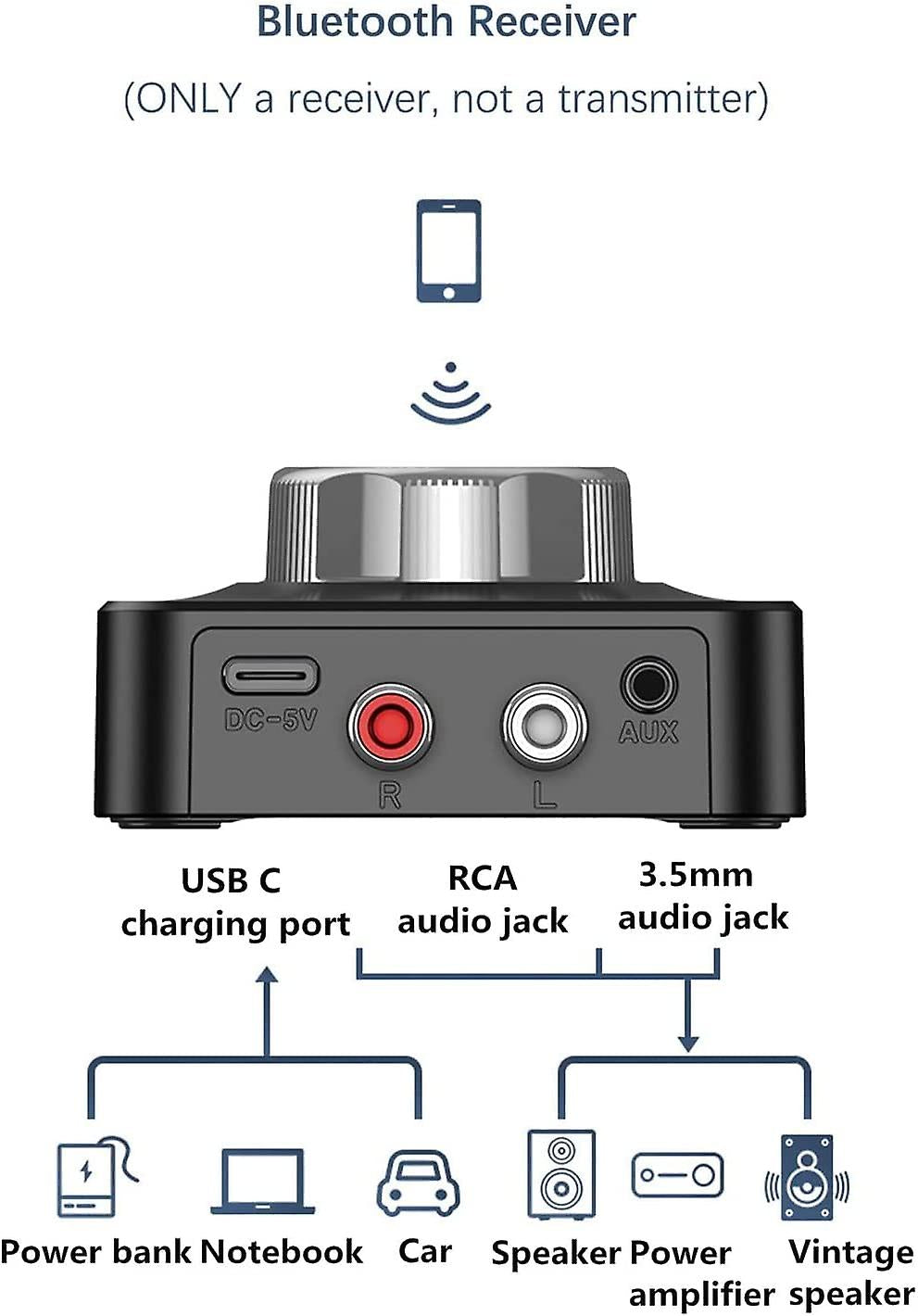 Bluetooth Receiver

(ONLY a receiver, not a transmitter)

DC-5V

R

L

AUX

USB C charging port

RCA audio jack

3.5mm audio jack

Power bank

Notebook

Car

Speaker

Power amplifier

Vintage speaker